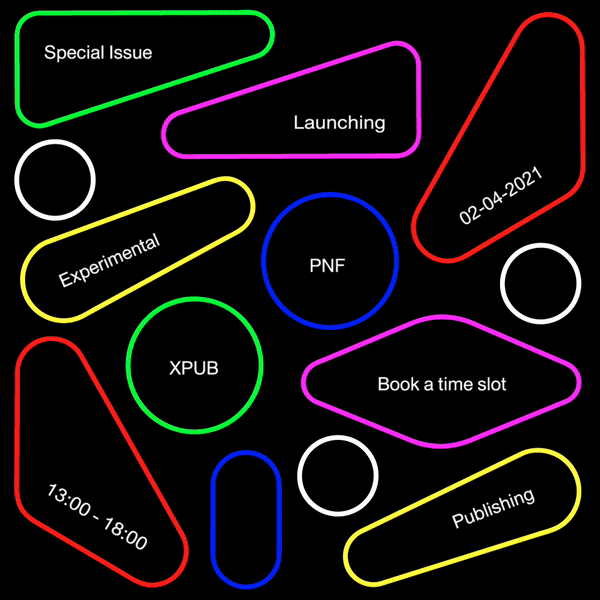 Special Issue

Launching

02-04-2021

Experimental

PNF

XPUB

Book a time slot

13:00 - 18:00

Publishing